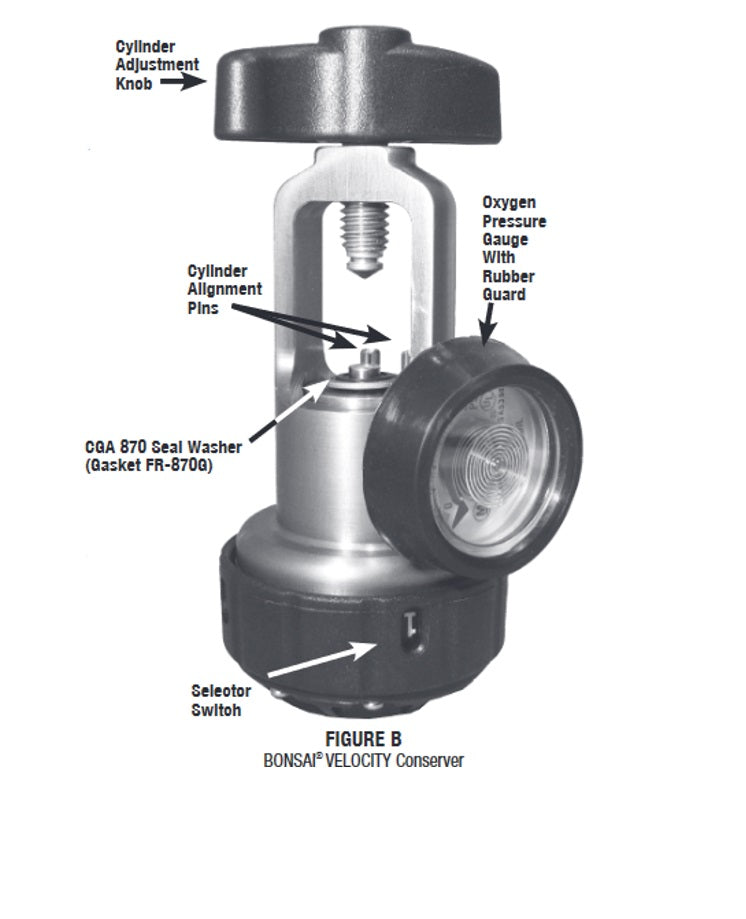 Cylinder Adjustment Knob

Oxygen Pressure Gauge With Rubber Guard

Cylinder Alignment Pins

CGA 870 Seal Washer (Gasket FR-870G)

Selector Switch

FIGURE B
BONSAI® VELOCITY Conserver